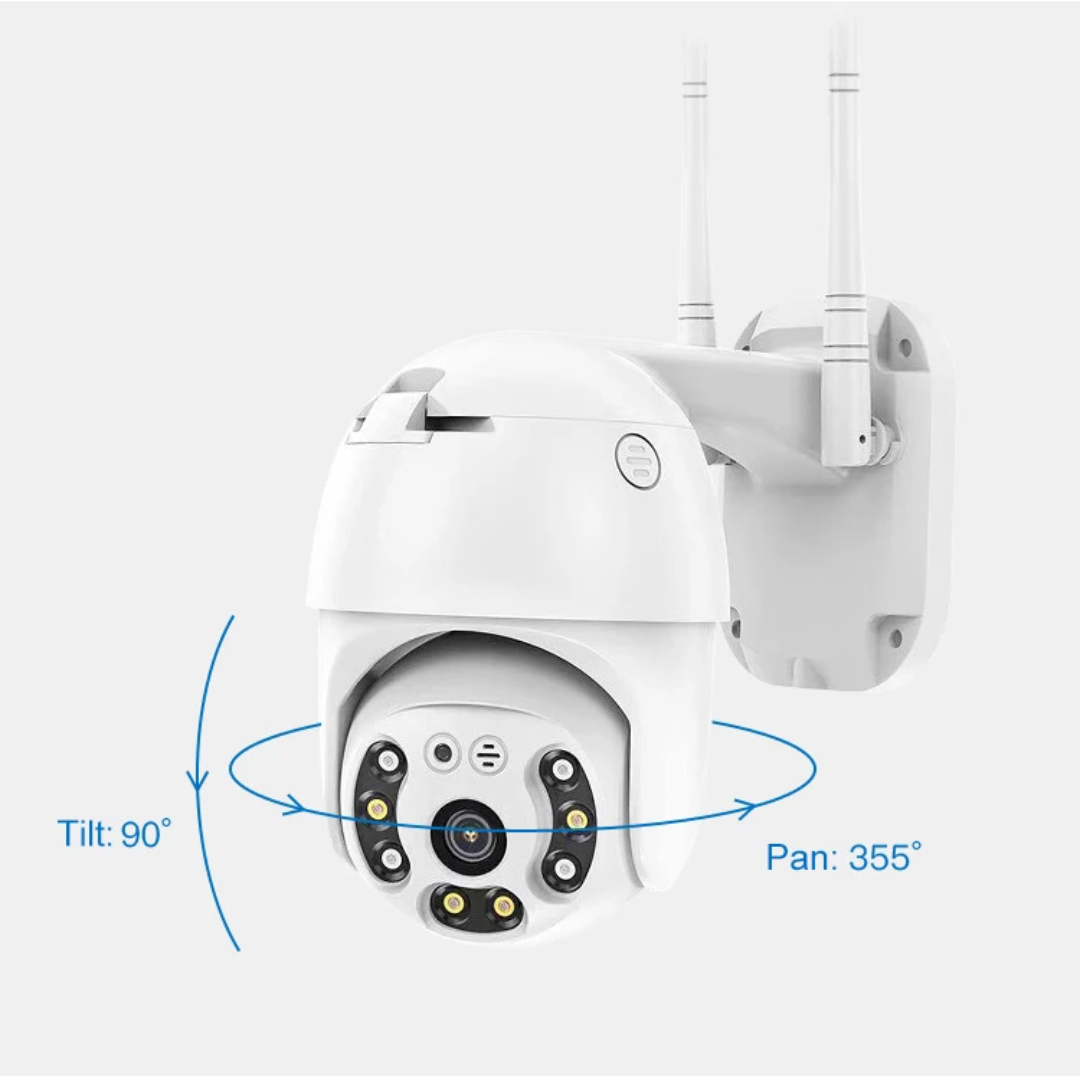 Tilt: 90°

Pan: 355°